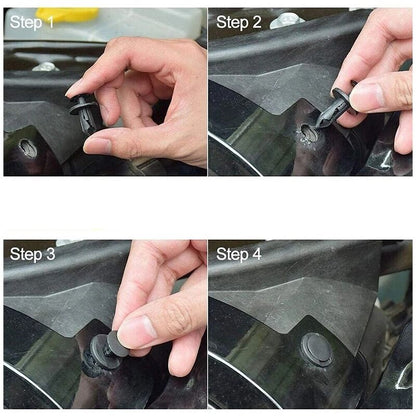 Step 1

Step 2

Step 3

Step 4