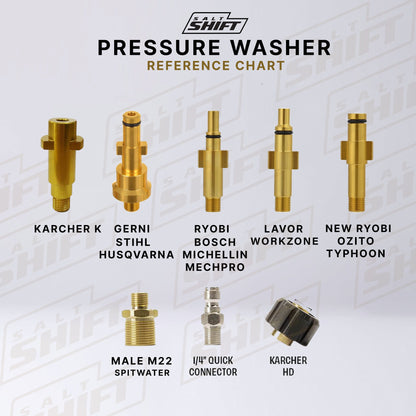 SALT SHIFT

PRESSURE WASHER
REFERENCE CHART

KARCHER K

GERNI
STIHL
HUSQVARNA

RYOBI
BOSCH
MICHELLIN
MECHPRO

LAVOR
WORKZONE

NEW RYOBI
OZITO
TYPHOON

MALE M22
SPITWATER

1/4" QUICK
CONNECTOR

KARCHER
HD